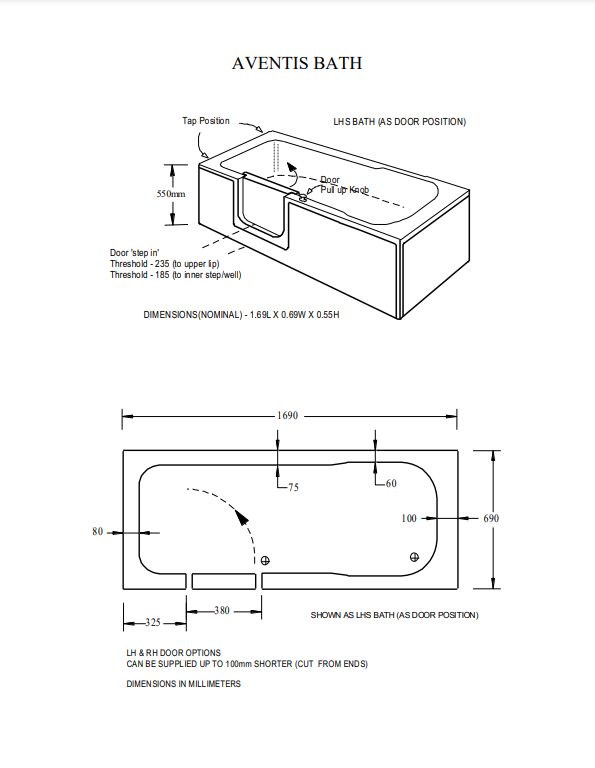 AVENTIS BATH

Tap Position

LHS BATH (AS DOOR POSITION)

550mm

Door

Pull up Knob

Door 'step in'
Threshold - 235 (to upper lip)
Threshold - 185 (to inner step/well)

DIMENSIONS(NOMINAL) - 1.69L X 0.69W X 0.55H

1690

75

60

100

690

80

380

325

SHOWN AS LHS BATH (AS DOOR POSITION)

LH & RH DOOR OPTIONS
CAN BE SUPPLIED UP TO 100mm SHORTER (CUT FROM ENDS)

DIMENSIONS IN MILLIMETERS