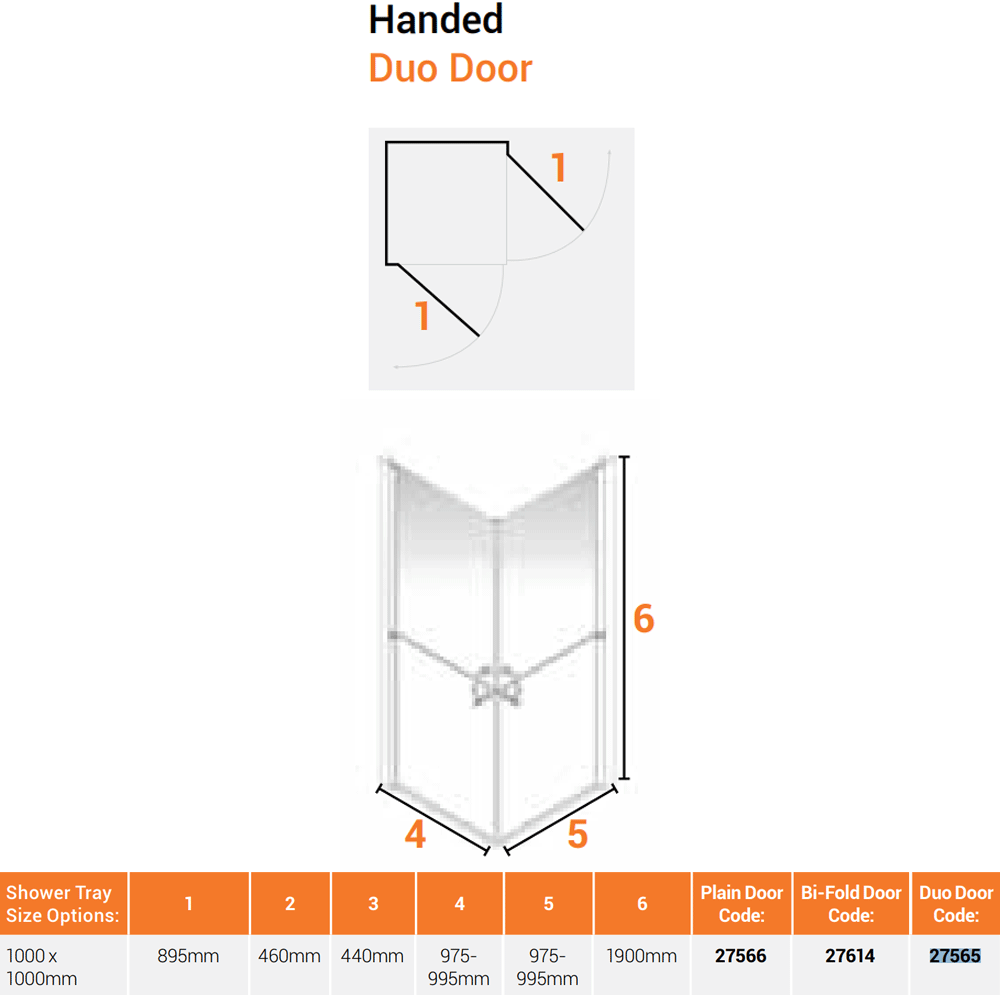 Handed
Duo Door

1

1

6

4

5

| Shower Tray Size Options: | 1 | 2 | 3 | 4 | 5 | 6 | Plain Door Code: | Bi-Fold Door Code: | Duo Door Code: |
|---|---|---|---|---|---|---|---|---|---|
| 1000 x 1000mm | 895mm | 460mm | 440mm | 975-995mm | 975-995mm | 1900mm | 27566 | 27614 | 27565 |