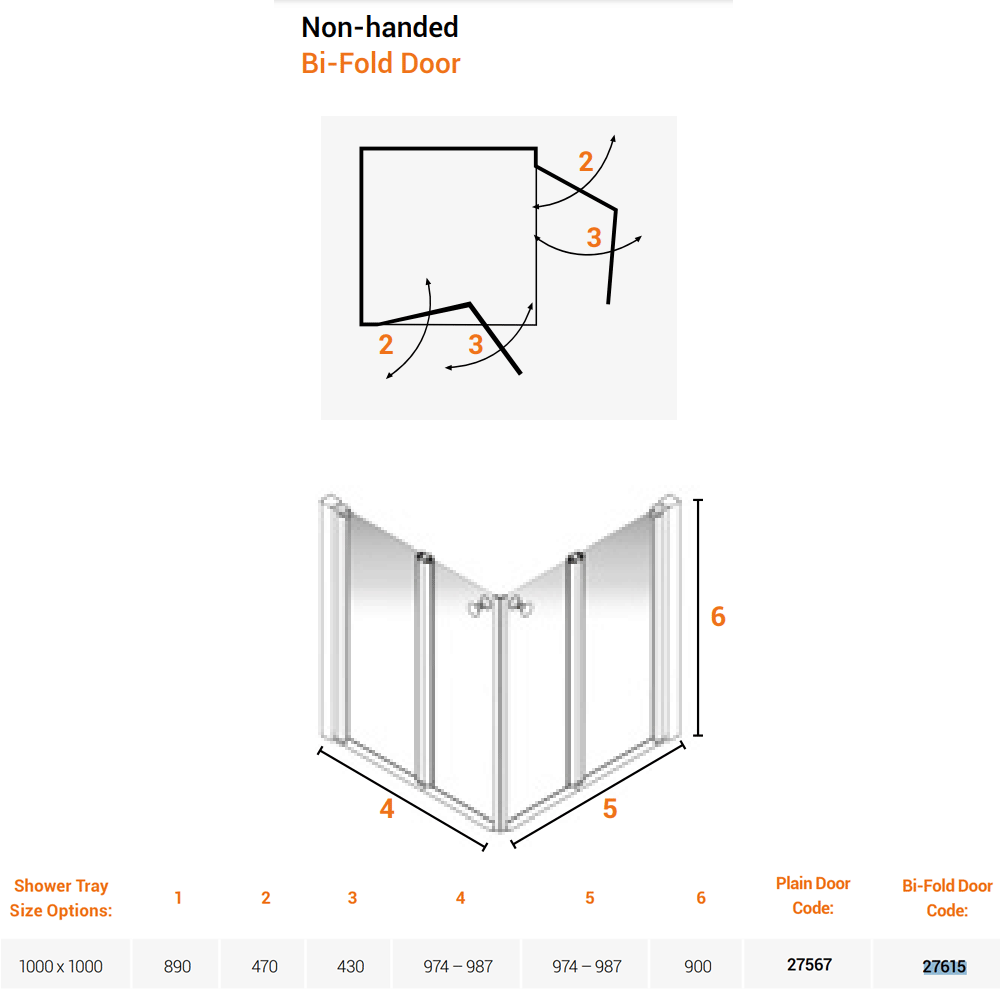 Non-handed
Bi-Fold Door

2
3
2
3

6
4
5

| Shower Tray Size Options: | 1 | 2 | 3 | 4 | 5 | 6 | Plain Door Code: | Bi-Fold Door Code: |
|---|---|---|---|---|---|---|---|---|
| 1000 x 1000 | 890 | 470 | 430 | 974 – 987 | 974 – 987 | 900 | 27567 | 27615 |